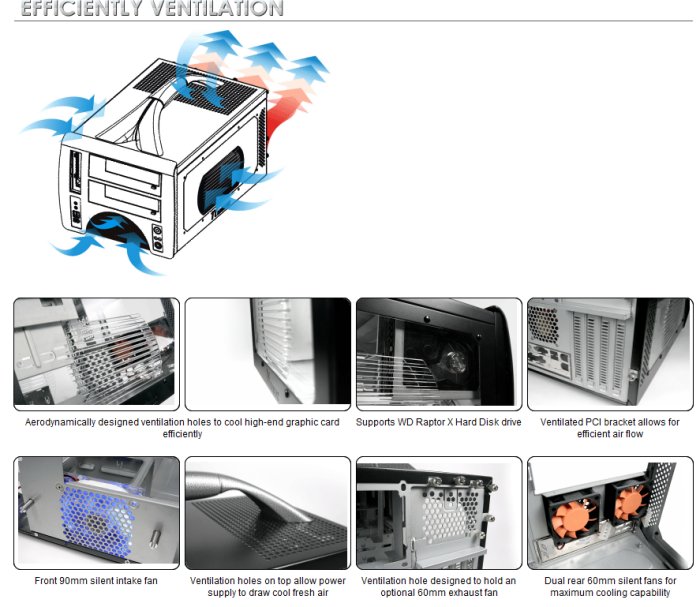 EFFICIENTLY VENTILATION

Aerodynamically designed ventilation holes to cool high-end graphic card efficiently

Supports WD Raptor X Hard Disk drive

Ventilated PCI bracket allows for efficient air flow

Front 90mm silent intake fan

Ventilation holes on top allow power supply to draw cool fresh air

Ventilation hole designed to hold an optional 60mm exhaust fan

Dual rear 60mm silent fans for maximum cooling capability